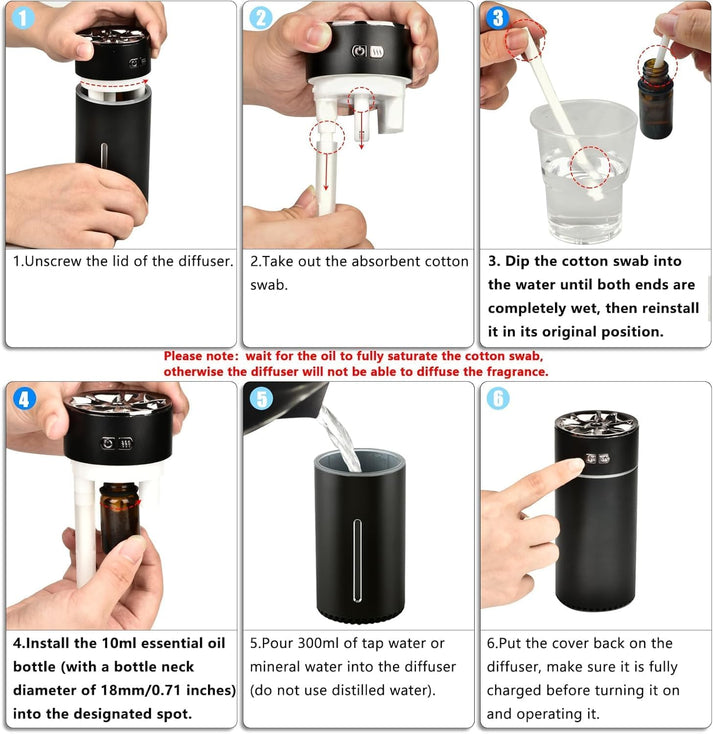 1

2

3

1.Unscrew the lid of the diffuser.

2.Take out the absorbent cotton swab.

3. Dip the cotton swab into the water until both ends are completely wet, then reinstall it in its original position.

Please note: wait for the oil to fully saturate the cotton swab, otherwise the diffuser will not be able to diffuse the fragrance.

4

5

6

4.Install the 10ml essential oil bottle (with a bottle neck diameter of 18mm/0.71 inches) into the designated spot.

5.Pour 300ml of tap water or mineral water into the diffuser (do not use distilled water).

6.Put the cover back on the diffuser, make sure it is fully charged before turning it on and operating it.